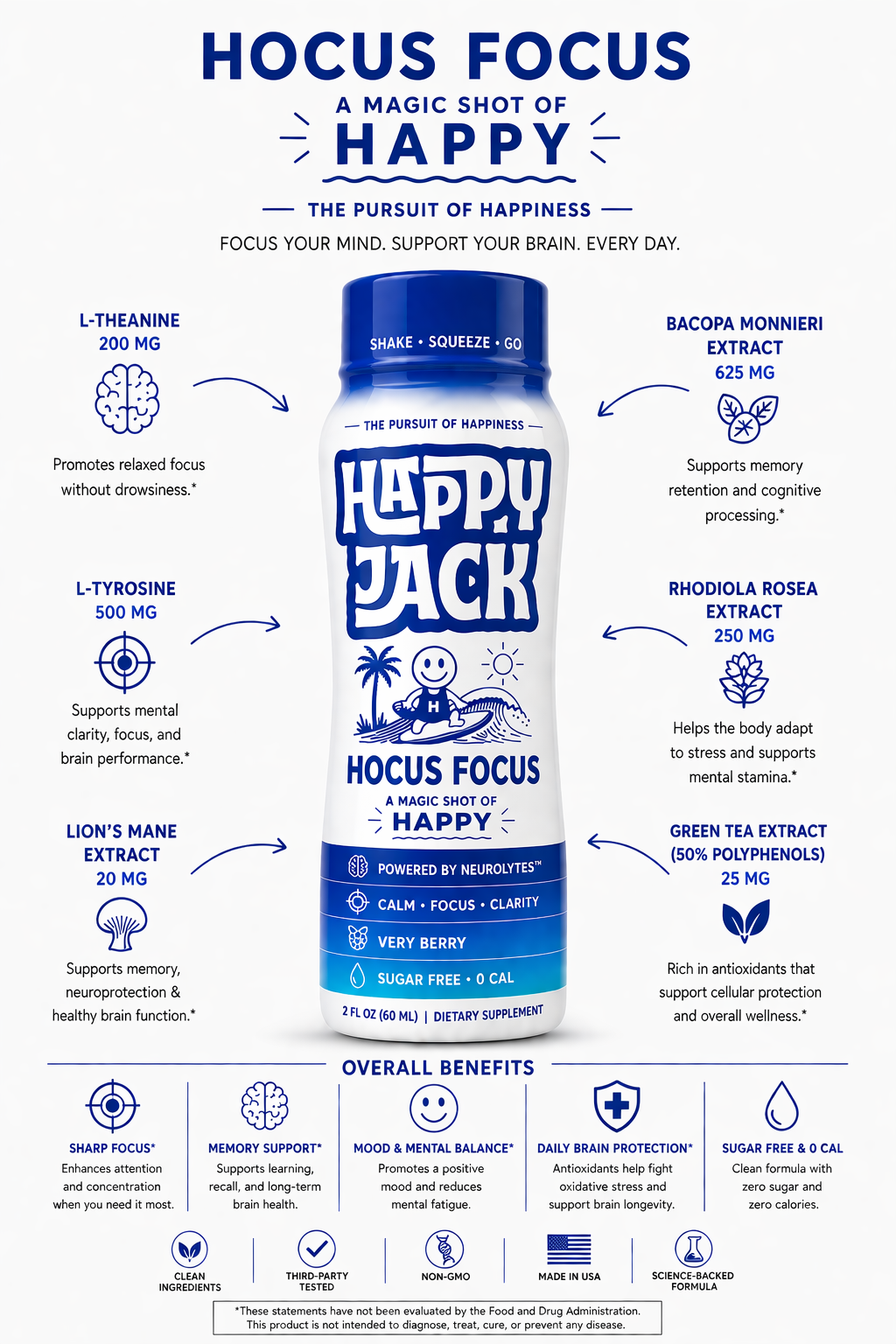 HOCUS FOCUS

A MAGIC SHOT OF
HAPPY

THE PURSUIT OF HAPPINESS

FOCUS YOUR MIND. SUPPORT YOUR BRAIN. EVERY DAY.

L-THEANINE
200 MG

Promotes relaxed focus without drowsiness.*

L-TYROSINE
500 MG

Supports mental clarity, focus, and brain performance.*

LION'S MANE EXTRACT
20 MG

Supports memory, neuroprotection & healthy brain function.*

SHAKE • SQUEEZE • GO

THE PURSUIT OF HAPPINESS

HAPPY JACK

H

HOCUS FOCUS

A MAGIC SHOT OF
HAPPY

POWERED BY NEUROLYTES™

CALM • FOCUS • CLARITY

VERY BERRY

SUGAR FREE • 0 CAL

2 FL OZ (60 ML) | DIETARY SUPPLEMENT

BACOPA MONNIERI EXTRACT
625 MG

Supports memory retention and cognitive processing.*

RHODIOLA ROSEA EXTRACT
250 MG

Helps the body adapt to stress and supports mental stamina.*

GREEN TEA EXTRACT (50% POLYPHENOLS)
25 MG

Rich in antioxidants that support cellular protection and overall wellness.*

OVERALL BENEFITS

SHARP FOCUS*
Enhances attention and concentration when you need it most.

MEMORY SUPPORT*
Supports learning, recall, and long-term brain health.

MOOD & MENTAL BALANCE*
Promotes a positive mood and reduces mental fatigue.

DAILY BRAIN PROTECTION*
Antioxidants help fight oxidative stress and support brain longevity.

SUGAR FREE & 0 CAL
Clean formula with zero sugar and zero calories.

CLEAN INGREDIENTS

THIRD-PARTY TESTED

NON-GMO

MADE IN USA

SCIENCE-BACKED FORMULA

*These statements have not been evaluated by the Food and Drug Administration. This product is not intended to diagnose, treat, cure, or prevent any disease.